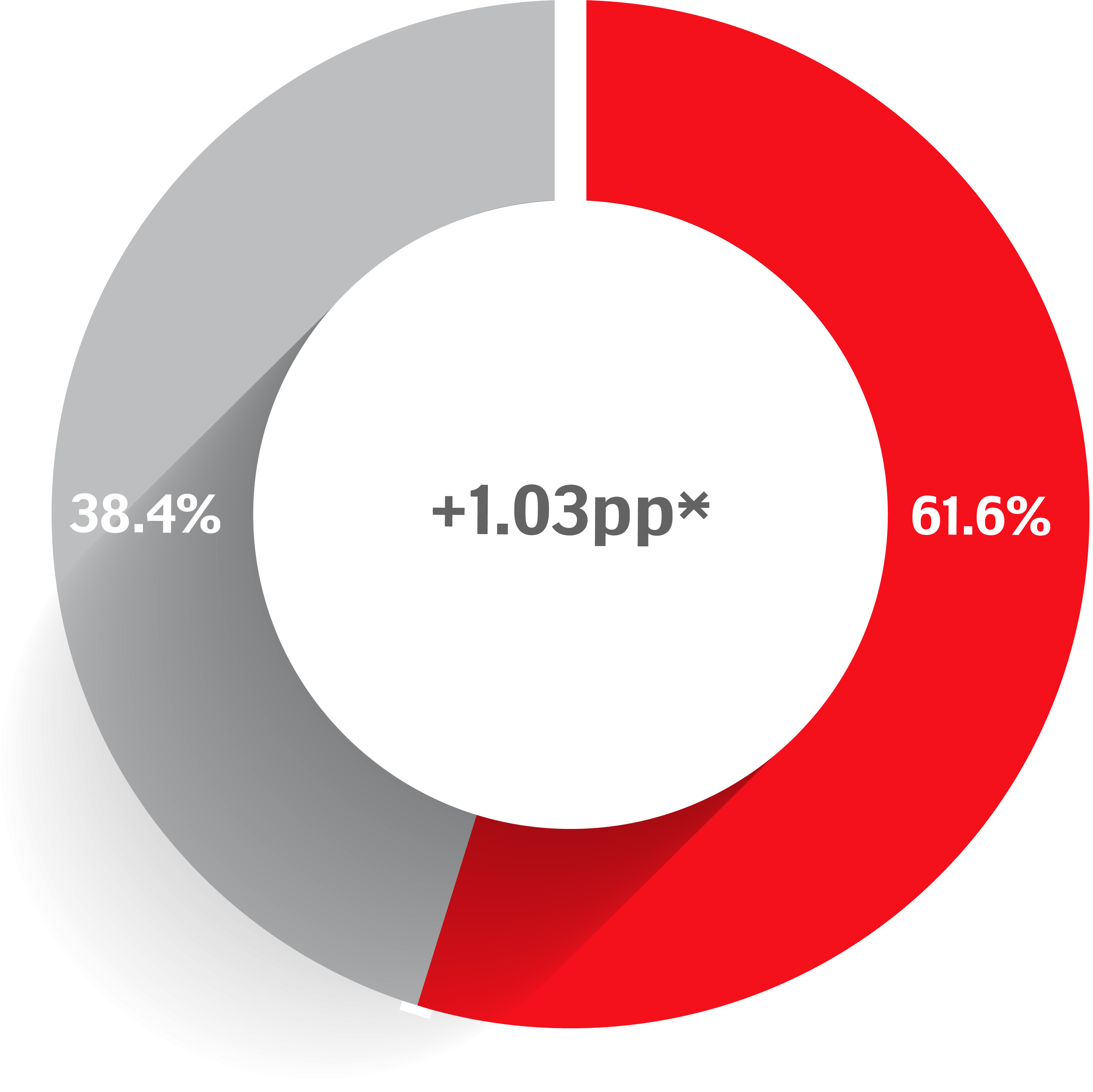 38.4%

+1.03pp*

61.6%