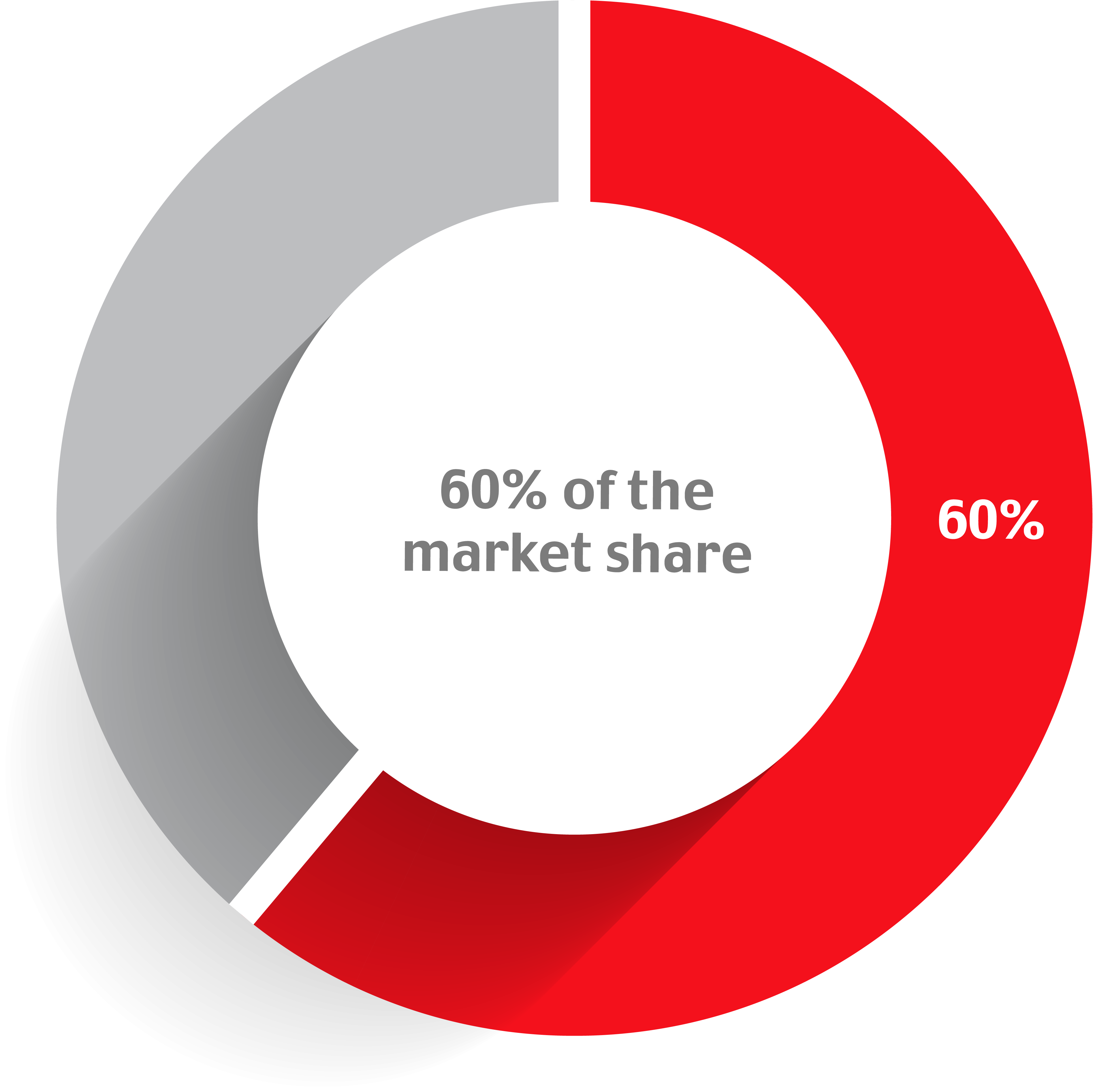 60% of the market share

60%